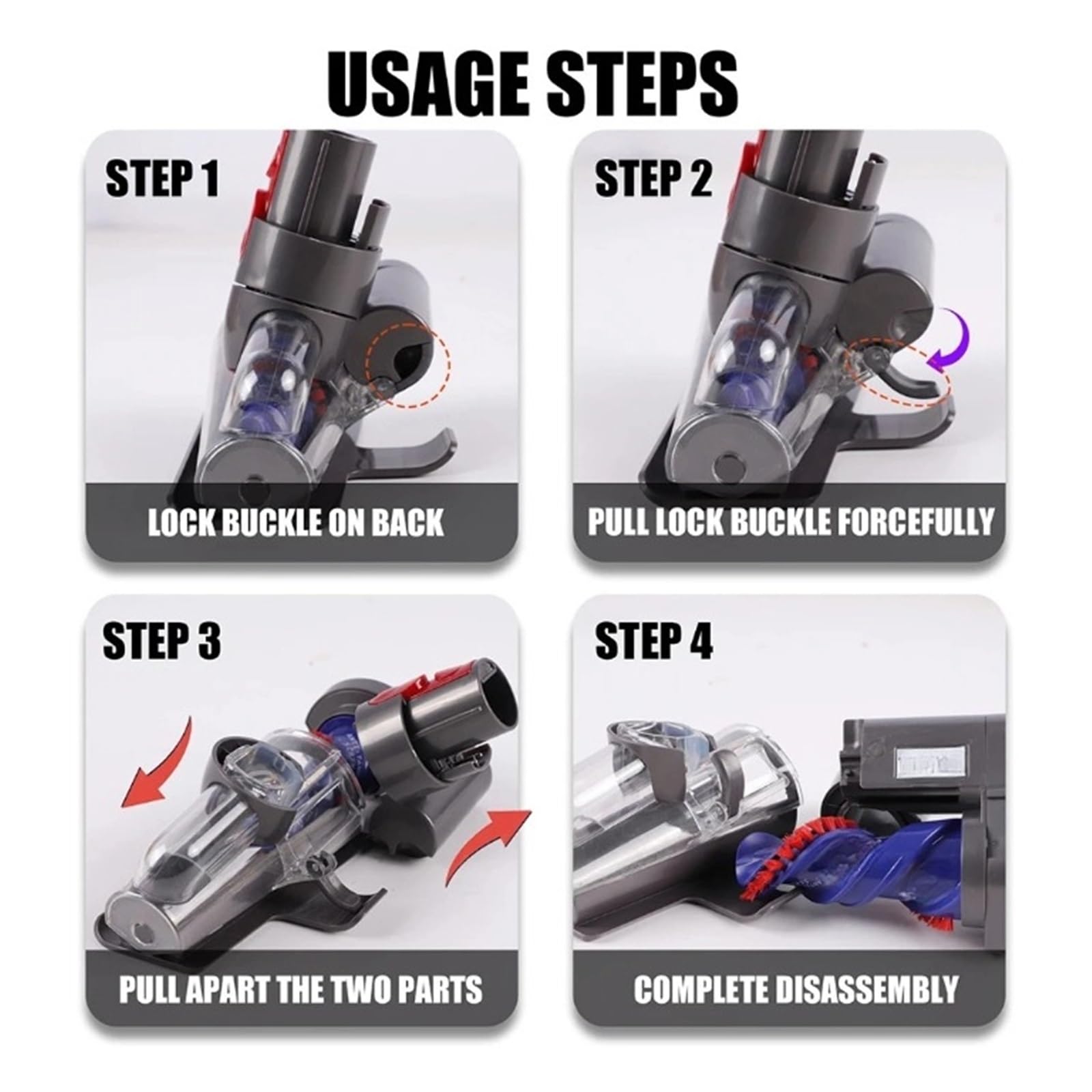 USAGE STEPS

STEP 1

LOCK BUCKLE ON BACK

STEP 2

PULL LOCK BUCKLE FORCEFULLY

STEP 3

PULL APART THE TWO PARTS

STEP 4

COMPLETE DISASSEMBLY